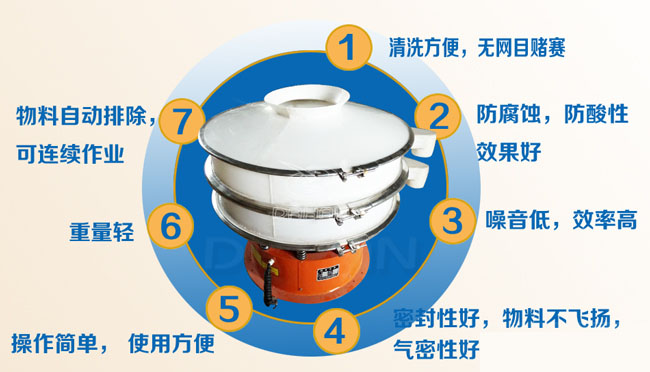 1 清洗方便，无网目赌赛

2 防腐蚀，防酸性效果好

3 噪音低，效率高

4 密封性好，物料不飞扬，气密性好

5 操作简单， 使用方便

6 重量轻

7 物料自动排除，可连续作业