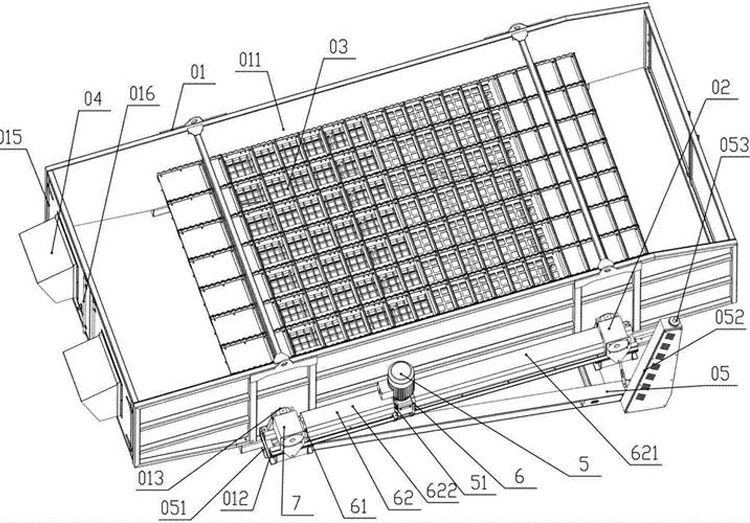 015
04
016
01
011
03
02
053
052
05
621
5
6
51
622
62
61
7
012
051
013